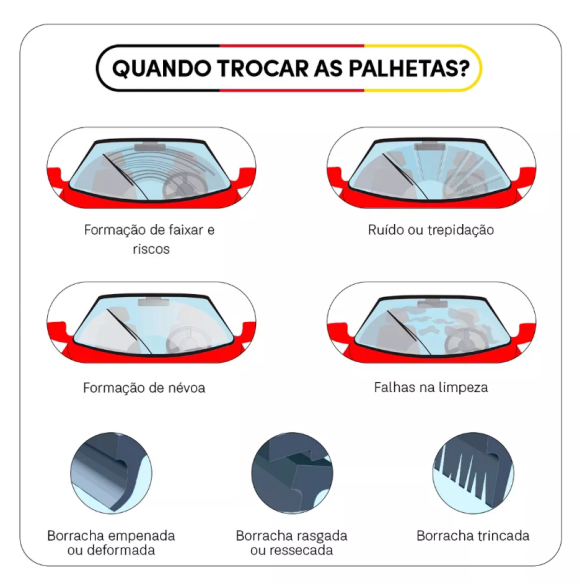 QUANDO TROCAR AS PALHETAS?

Formação de faixar e riscos

Ruído ou trepidação

Formação de névoa

Falhas na limpeza

Borracha empenada ou deformada

Borracha rasgada ou ressecada

Borracha trincada